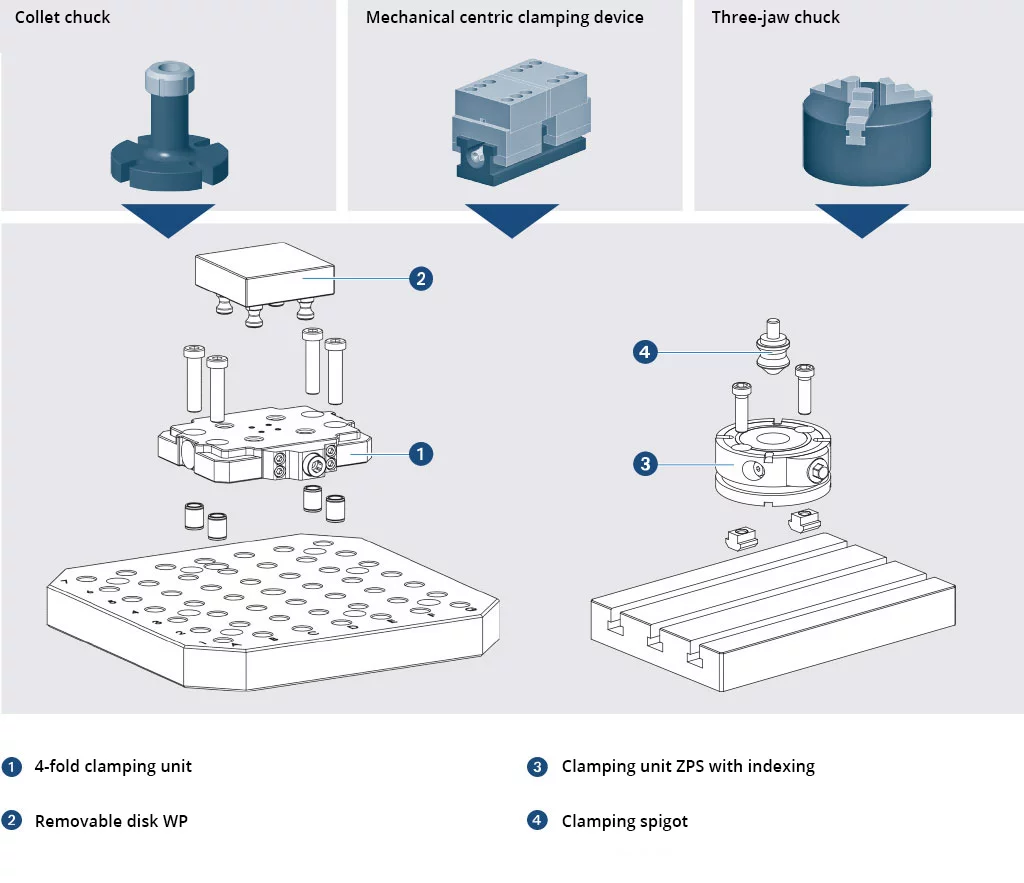 Collet chuck

Mechanical centric clamping device

Three-jaw chuck

2

4

1

3

1 4-fold clamping unit

2 Removable disk WP

3 Clamping unit ZPS with indexing

4 Clamping spigot